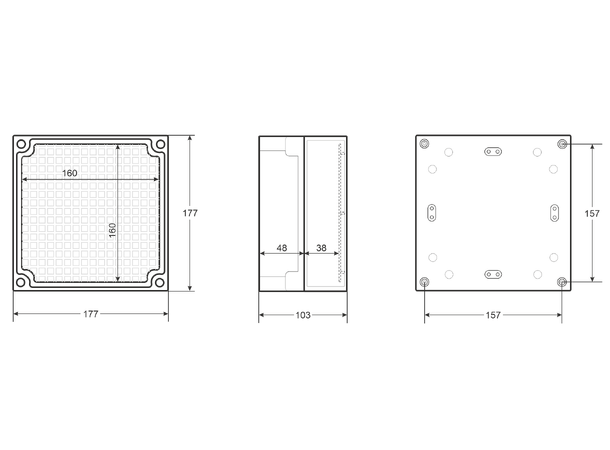 160

160

177

177

48

38

103

157

157